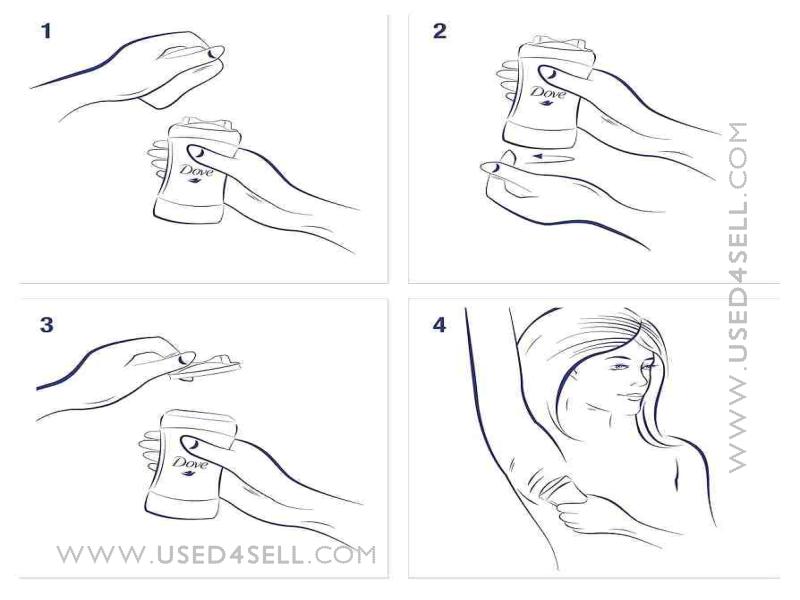 1

Dove

2

Dove

WWW.USED4SELL.COM

3

Dove

WWW.USED4SELL.COM

4